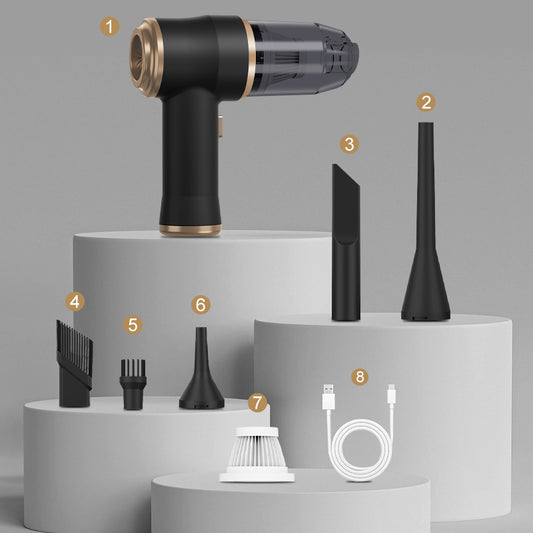 1
2
3
4
5
6
7
8